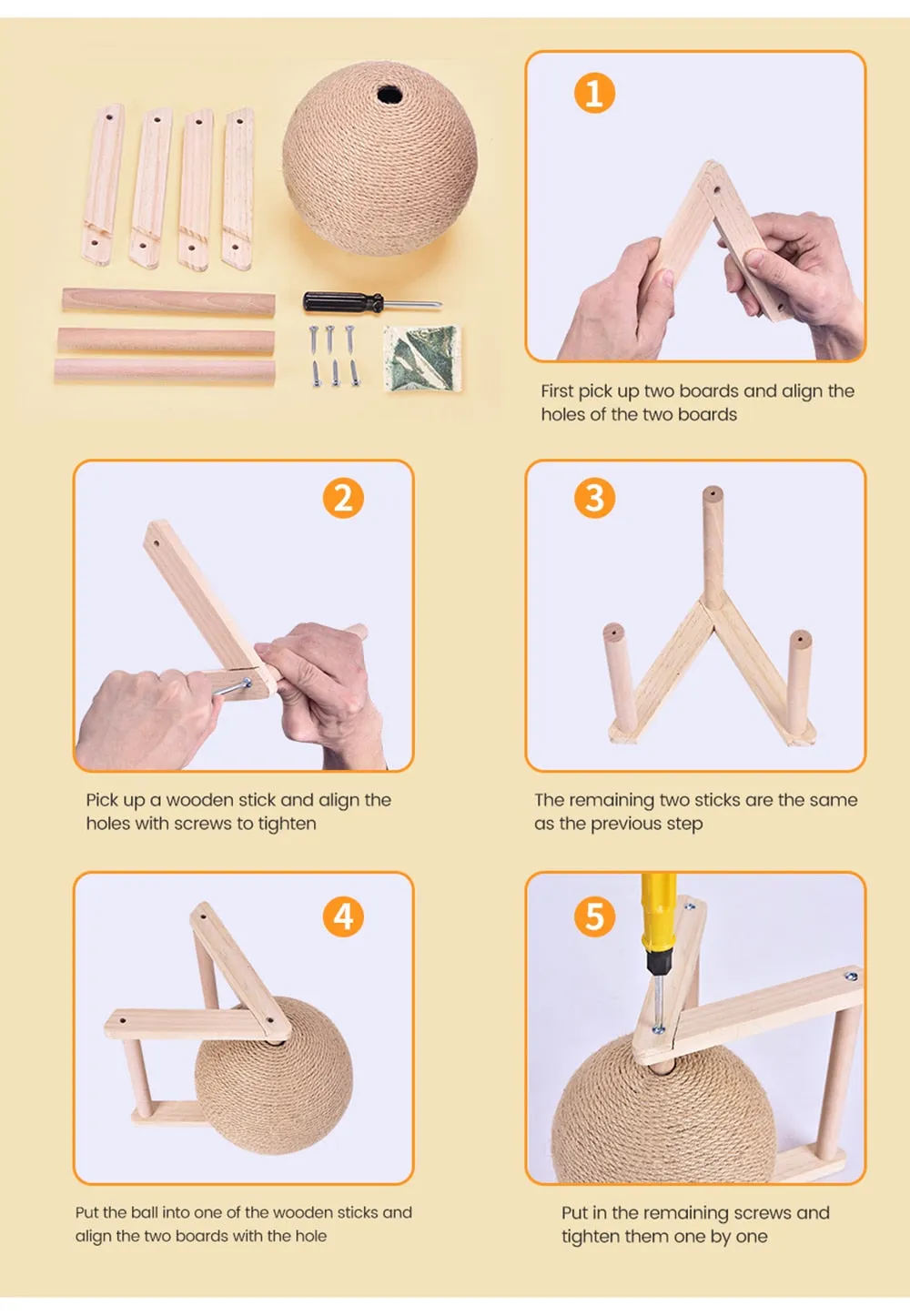 1

First pick up two boards and align the holes of the two boards

2

Pick up a wooden stick and align the holes with screws to tighten

3

The remaining two sticks are the same as the previous step

4

Put the ball into one of the wooden sticks and align the two boards with the hole

5

Put in the remaining screws and tighten them one by one